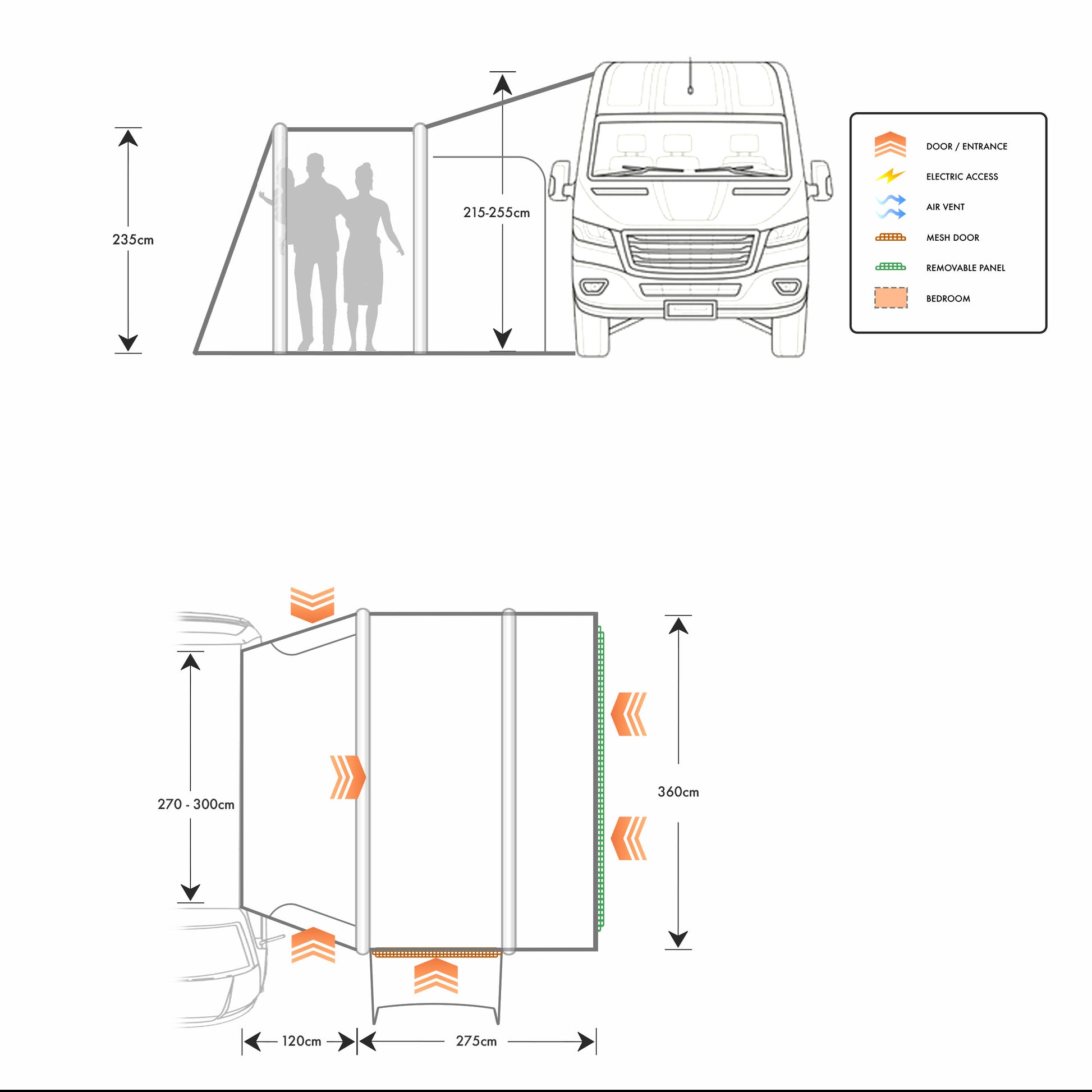 235cm

215-255cm

DOOR / ENTRANCE
ELECTRIC ACCESS
AIR VENT
MESH DOOR
REMOVABLE PANEL
BEDROOM

270 - 300cm

360cm

120cm

275cm