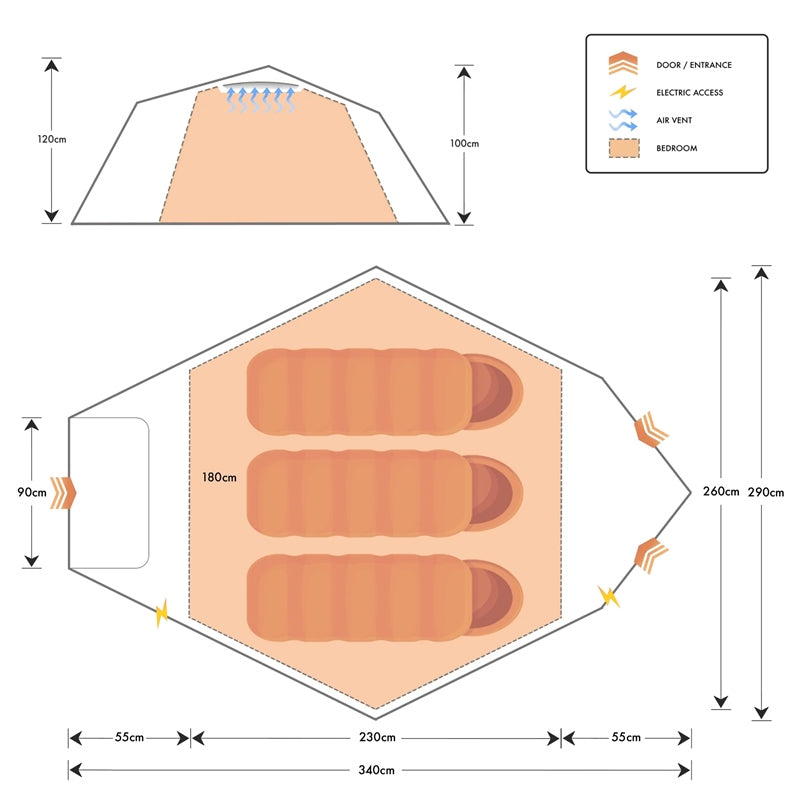 120cm

100cm

DOOR / ENTRANCE
ELECTRIC ACCESS
AIR VENT
BEDROOM

90cm

180cm

260cm

290cm

55cm

230cm

55cm

340cm